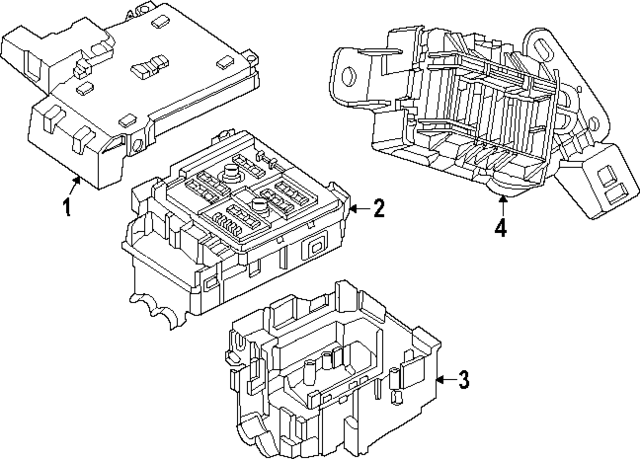 1
2
4
3