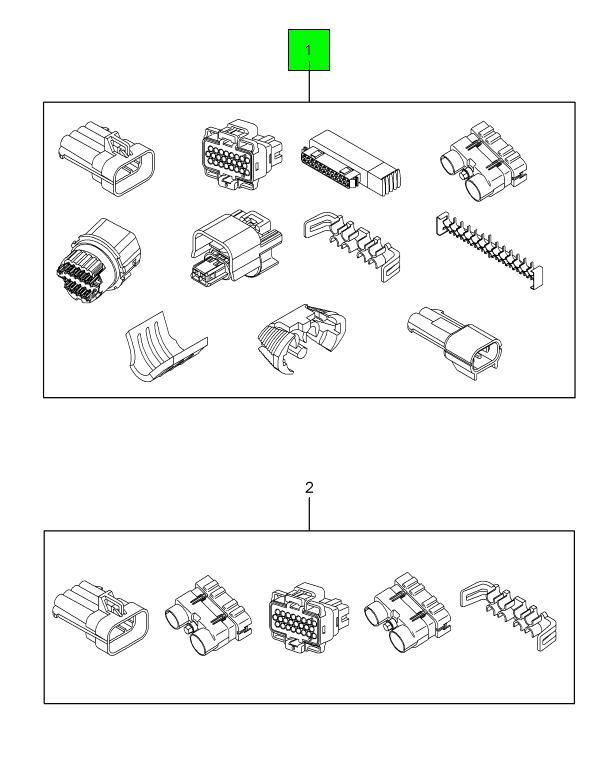 1

2