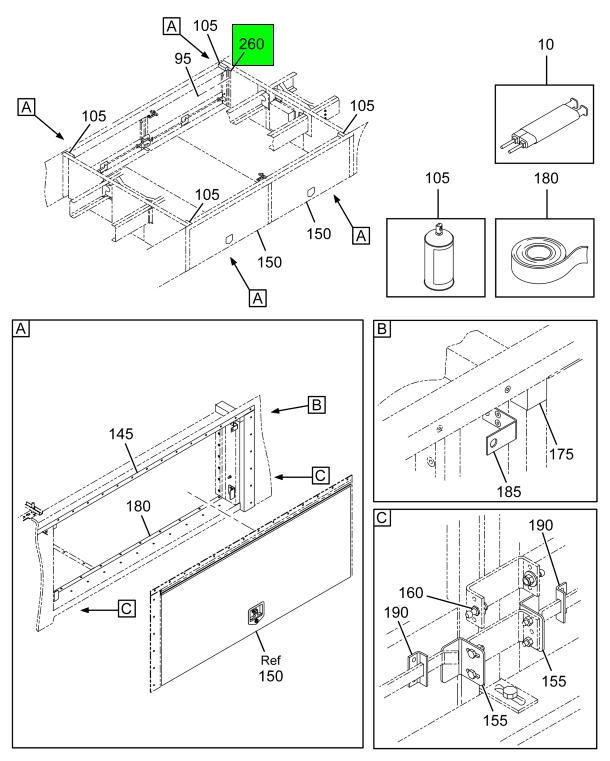 A
105
260
95
A
105
105
105
150
A
150
A
10
105
180
A
B
145
C
180
C
Ref
150
B
175
185
C
190
160
190
155
155