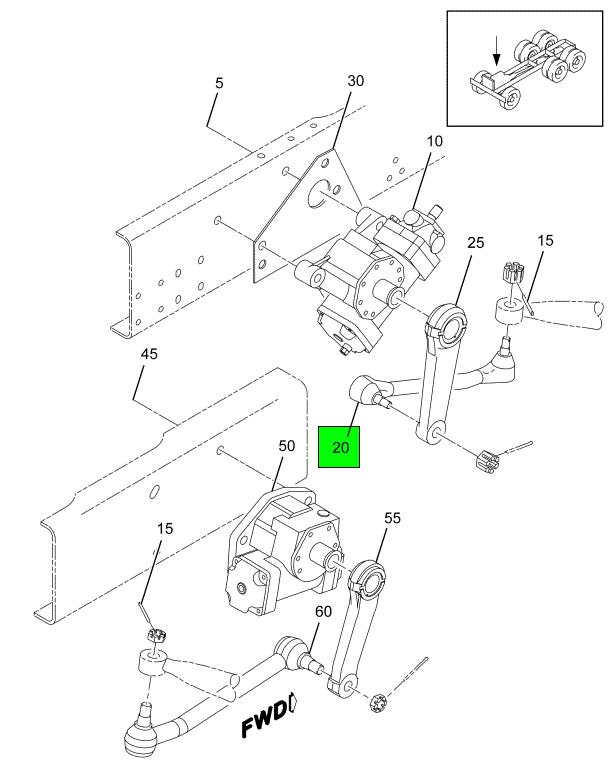 5
30
10
25
15
45
20
50
55
15
60
FWD