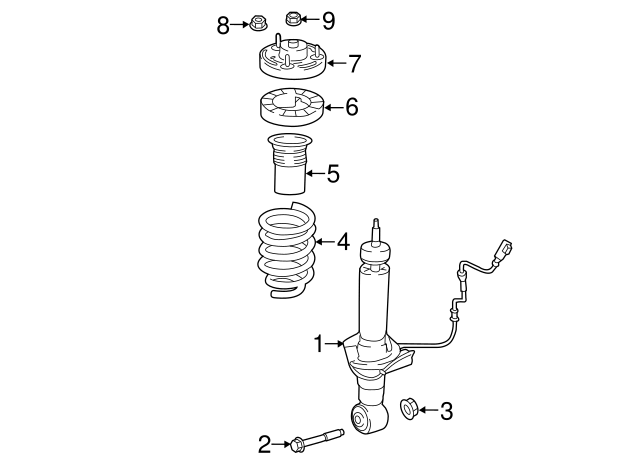 8
9
7
6
5
4
1
3
2