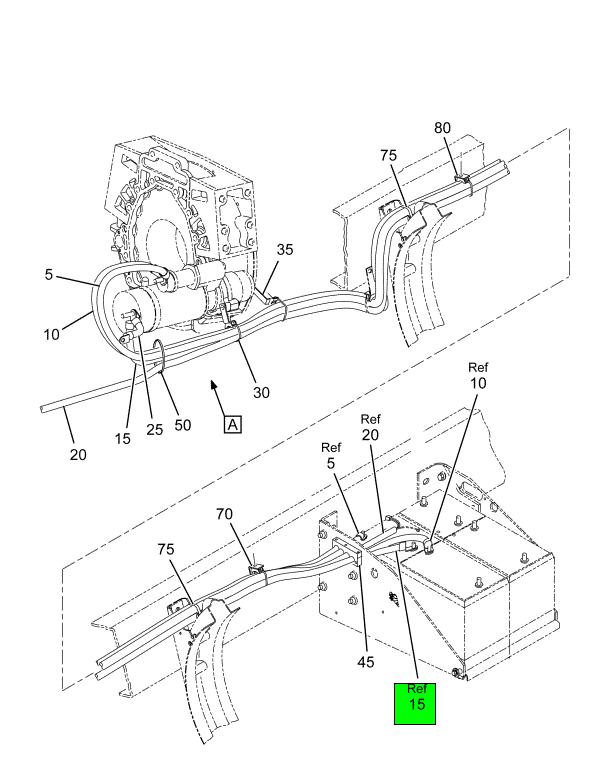 80
75
35
5
10
30
15
25
50
A
20
Ref
10
Ref
20
Ref
5
70
75
45
Ref
15