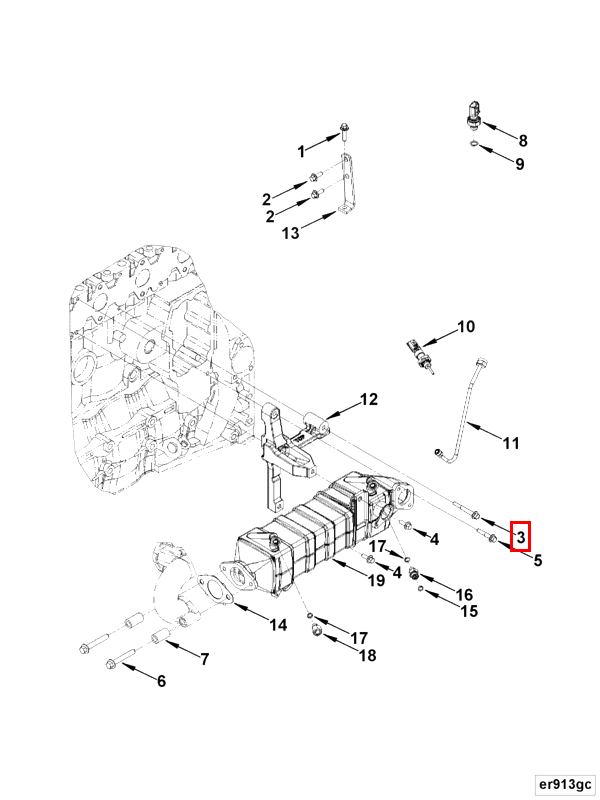 1
8
9
2
2
13
10
12
11
3
4
5
17
4
19
16
15
14
17
18
7
6
er913gc