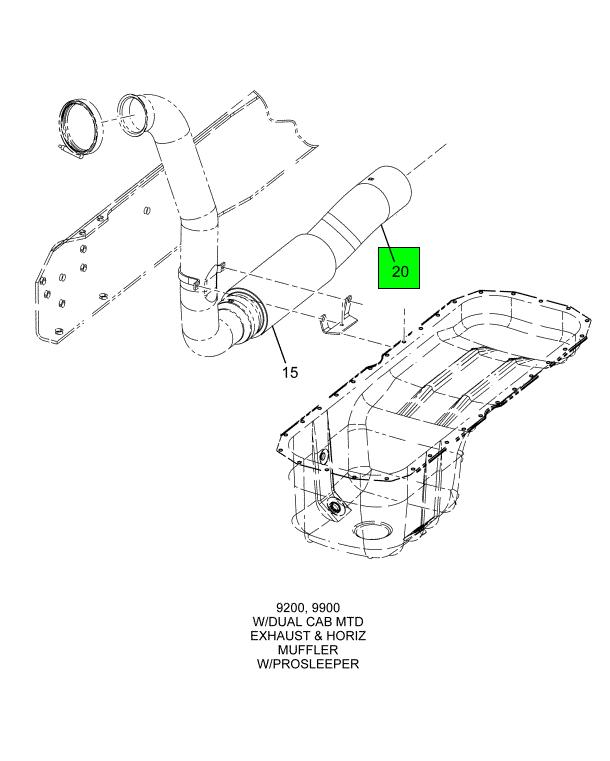 20

15

9200, 9900
W/DUAL CAB MTD
EXHAUST & HORIZ
MUFFLER
W/PROSLEEPER