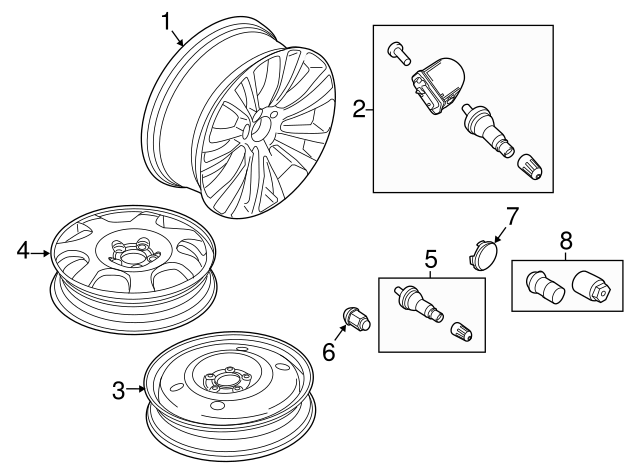 1
2
7
8
4
5
6
3