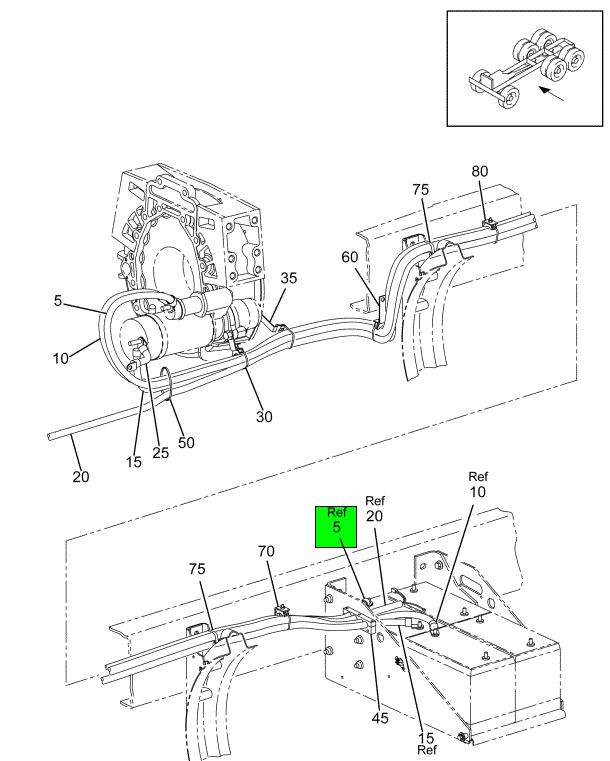 80
75
60
35
5
10
30
50
25
15
20
Ref
10
Ref
20
Ref
5
70
75
45
15
Ref