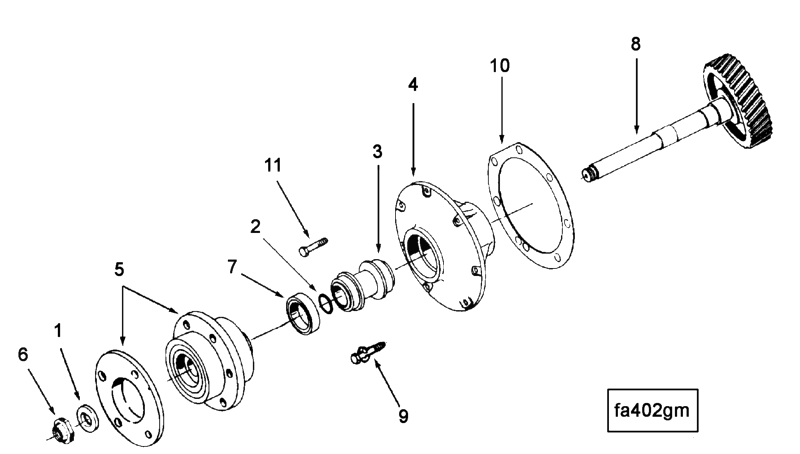 8
10
4
3
11
2
7
5
1
6
9
fa402gm