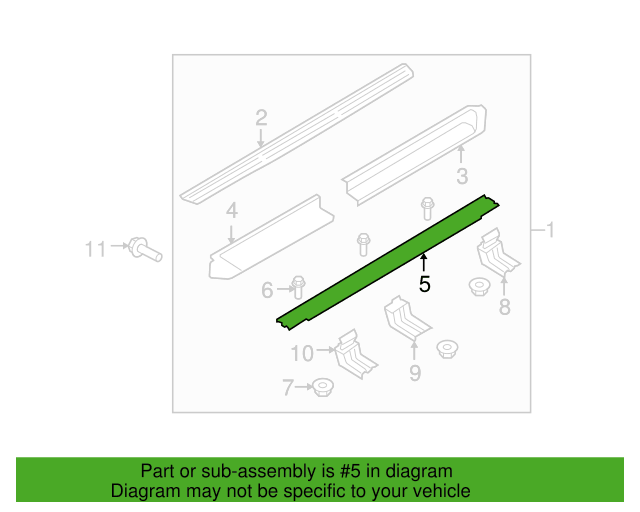 2
3
4
1
11
5
6
8
10
9
7

Part or sub-assembly is #5 in diagram
Diagram may not be specific to your vehicle