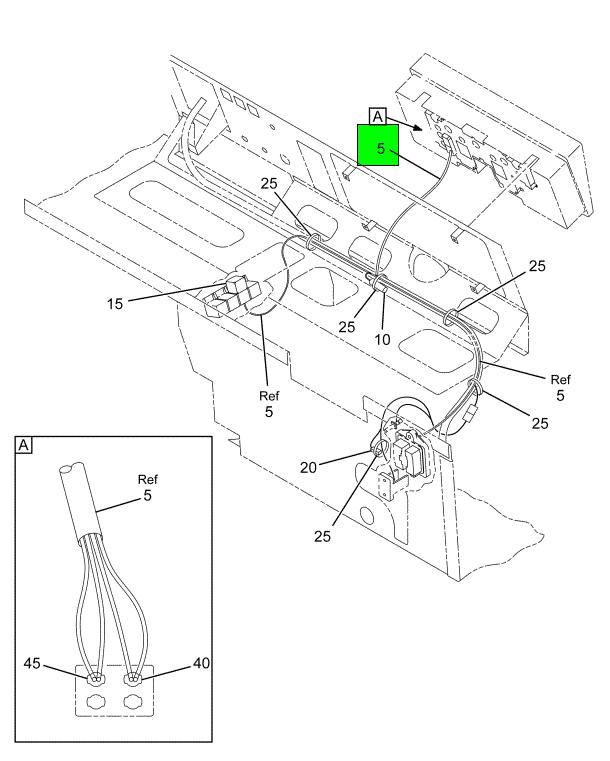 A
5
25
25
15
25
10
Ref
5
Ref
5
25
20
25
A
Ref
5
45
40