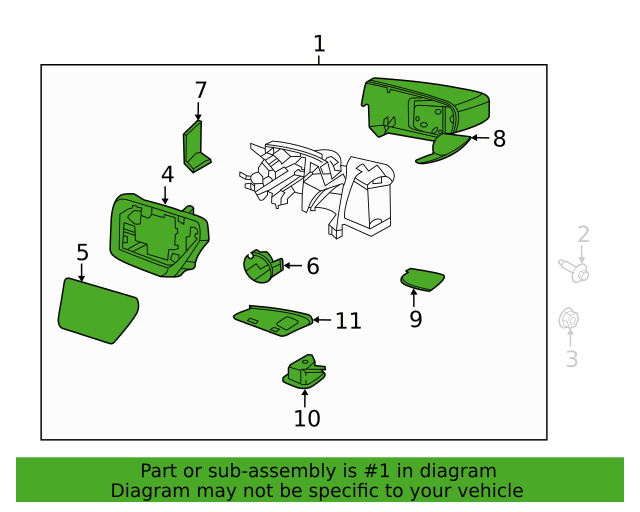 1
7
8
4
2
5
6
9
11
3
10

Part or sub-assembly is #1 in diagram
Diagram may not be specific to your vehicle