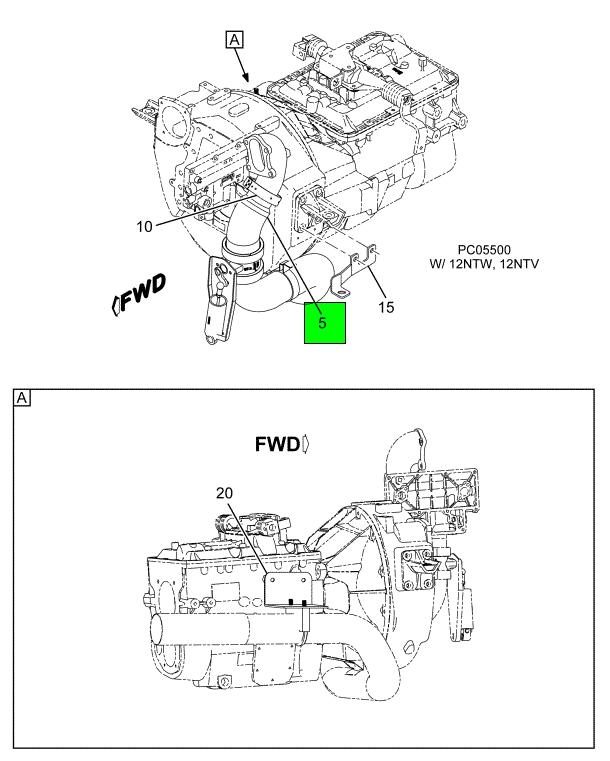 A

10

PC05500
W/ 12NTW, 12NTV

FWD

15

5

A

FWD

20