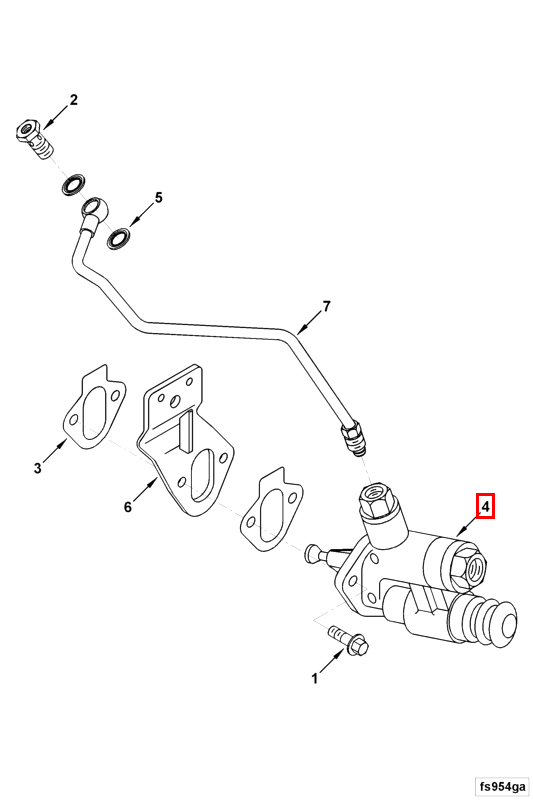 2
5
7
3
6
4
1
fs954ga