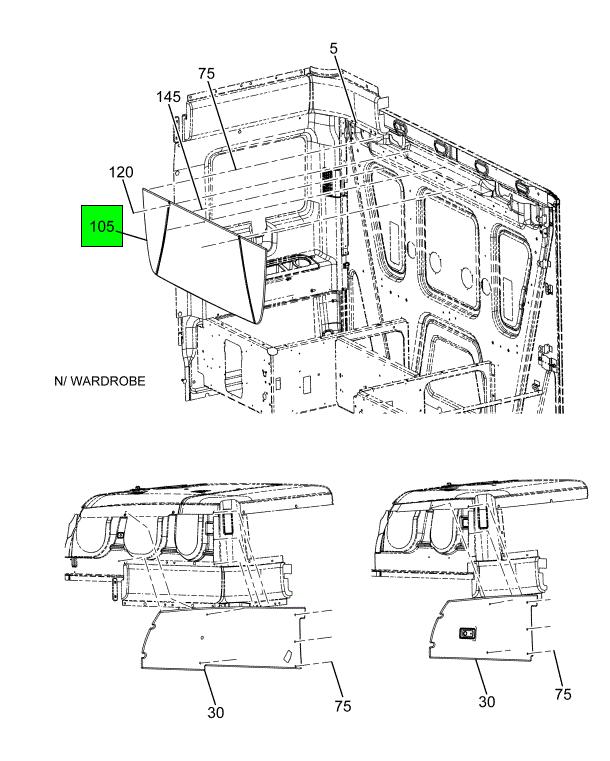 5
75
145
120
105
N/ WARDROBE
30
75
30
75