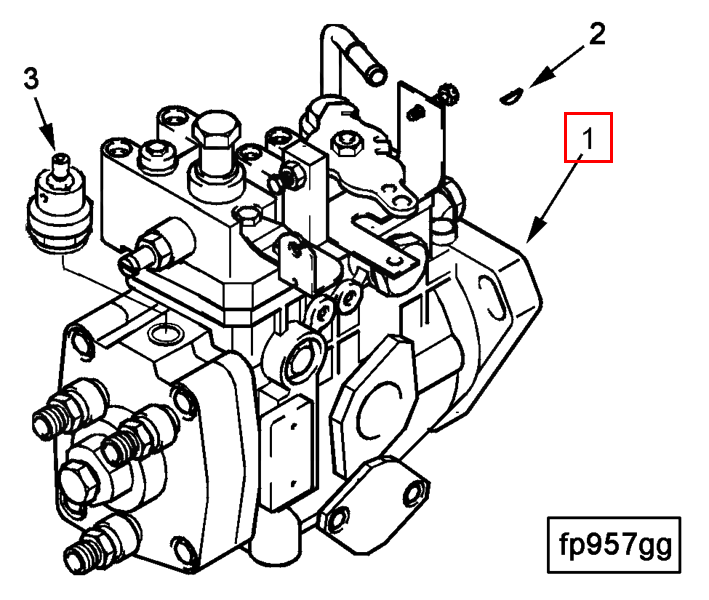 3

2

1

fp957gg