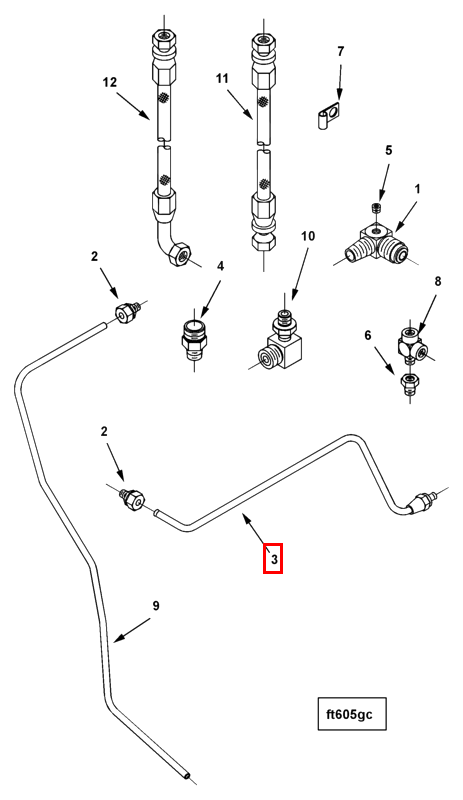 12
11
7
5
1
2
4
10
8
6
2
3
9
ft605gc