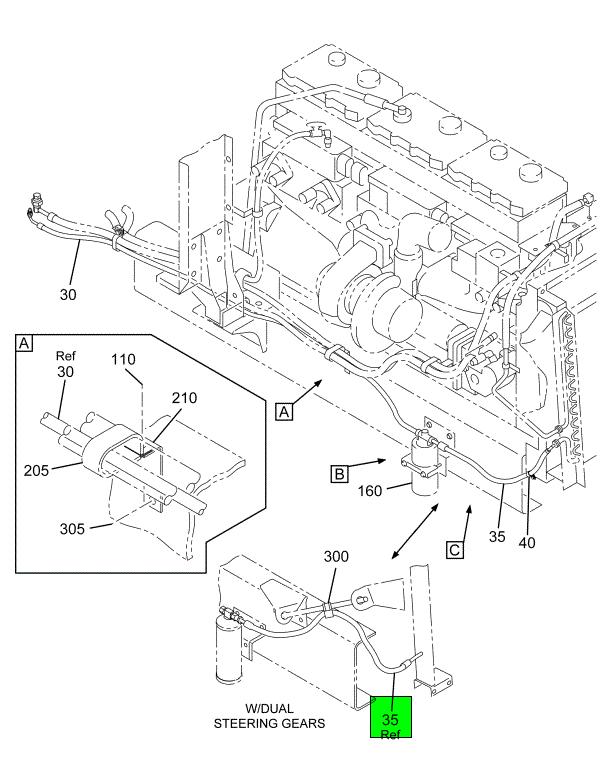 30

A

Ref
30

110

210

205

305

A

B

160

C

35

40

300

W/DUAL
STEERING GEARS

35
Ref