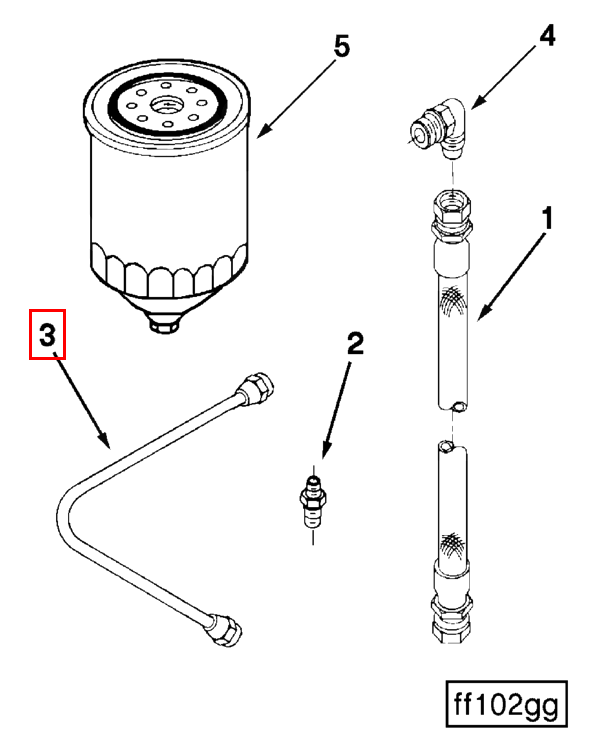 5
4
1
3
2
ff102gg