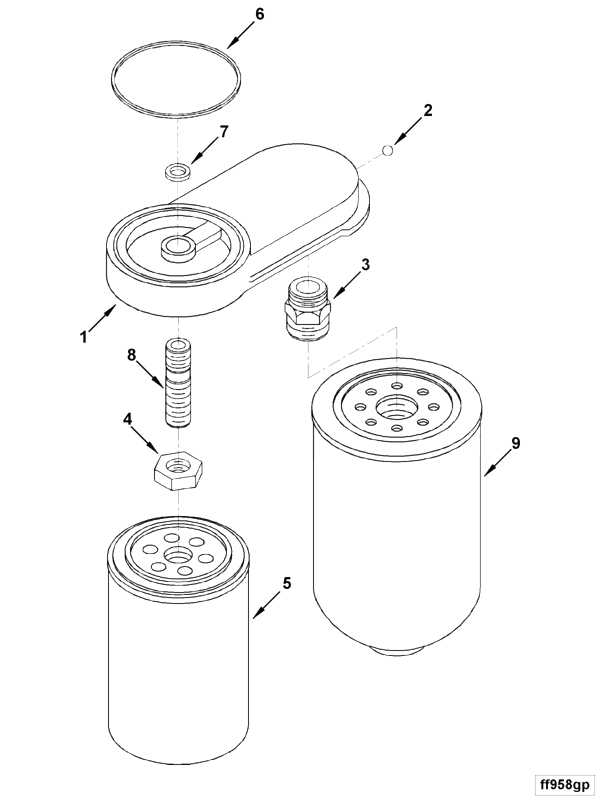 6
2
7
3
1
8
4
9
5
ff958gp