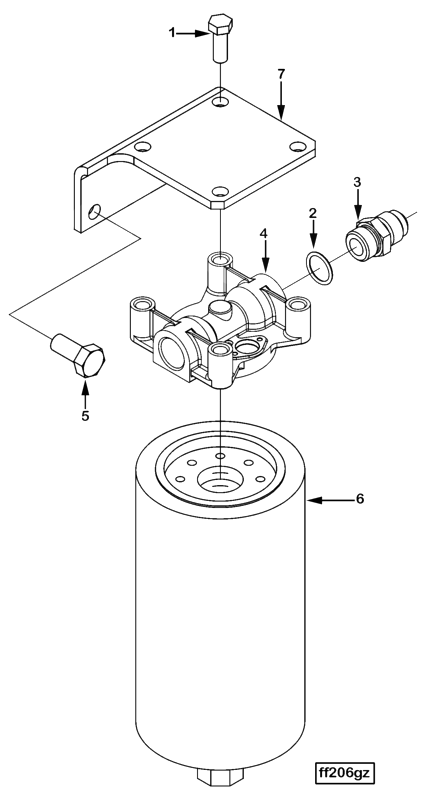 1
7
3
2
4
5
6
ff206gz