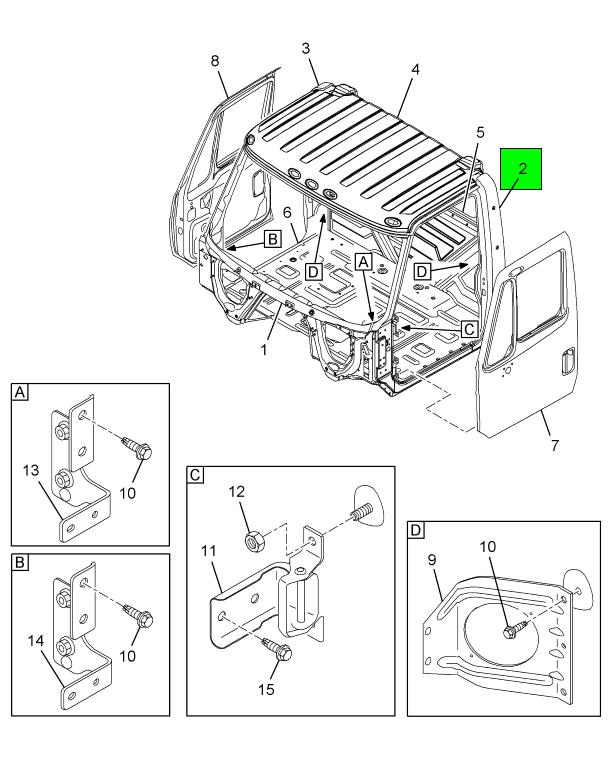 8
3
4
5
2
6
B
D
A
D
C
1
7
A
13
10
B
14
10
C
12
11
15
D
9
10