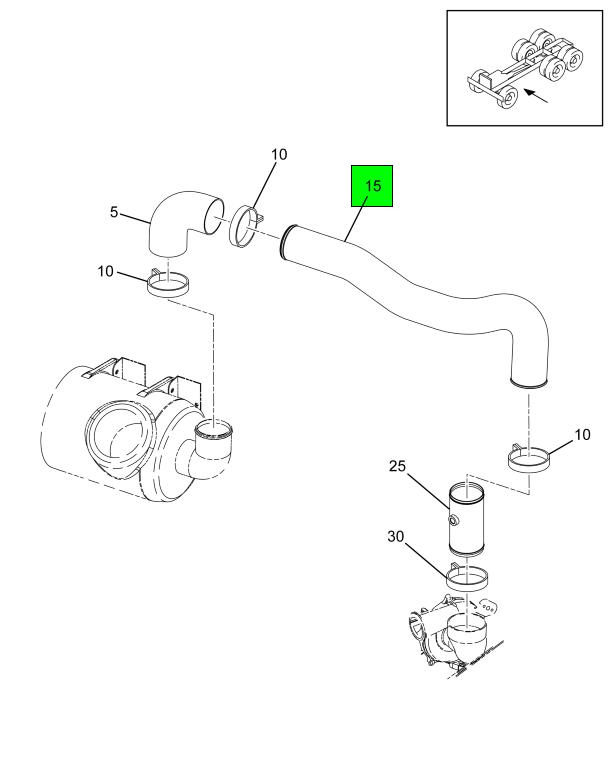 10
15
5
10
10
25
30