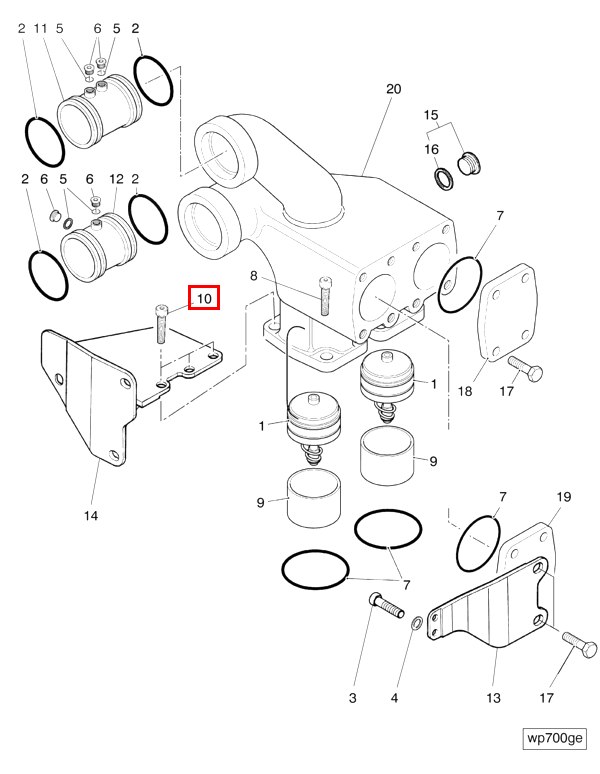 2 11 5 6 5 2

20

15

16

2 6 5 6 12 2

7

8

10

1

18 17

1

9

14

9

7 19

7

3 4 13 17

wp700ge