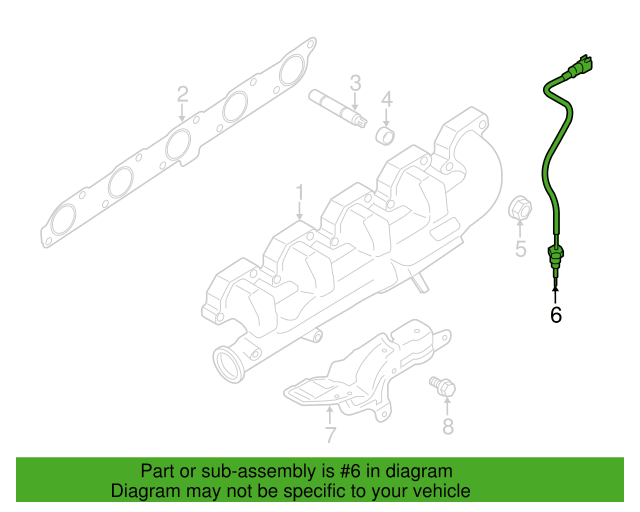 2

3

4

1

5

6

7

8

Part or sub-assembly is #6 in diagram
Diagram may not be specific to your vehicle