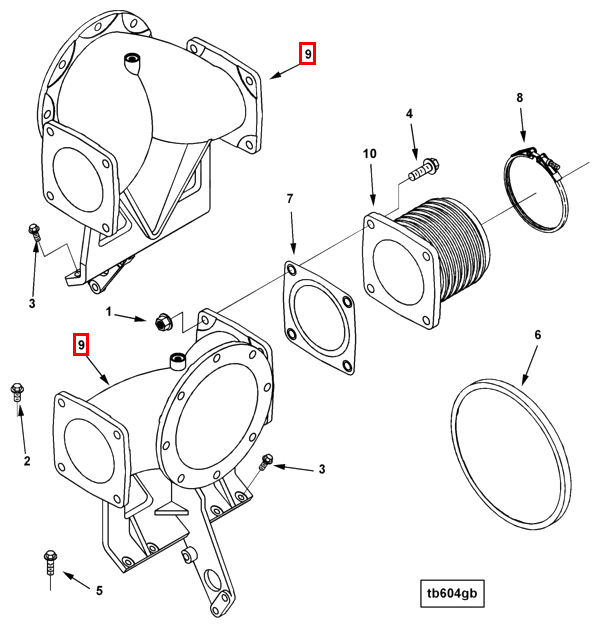 9
8
4
10
7
3
1
9
6
2
3
5
tb604gb