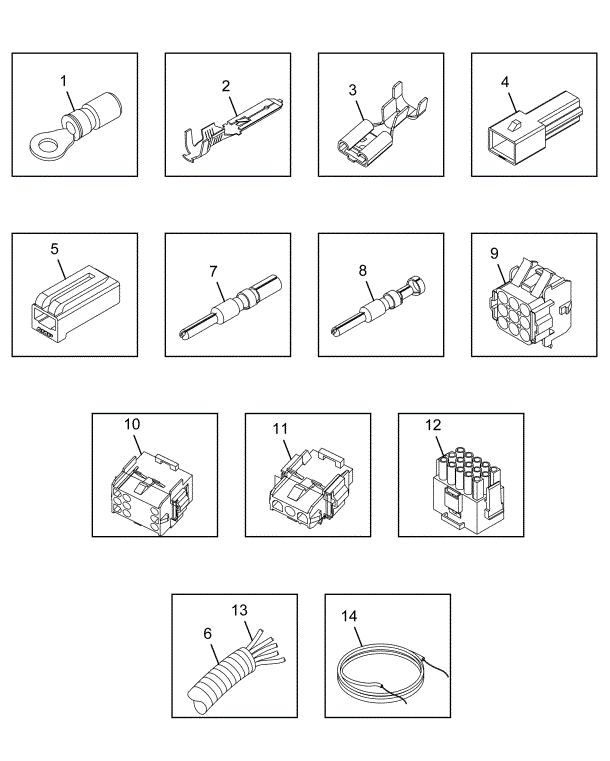 1

2

3

4

5

7

8

9

10

11

12

13

6

14