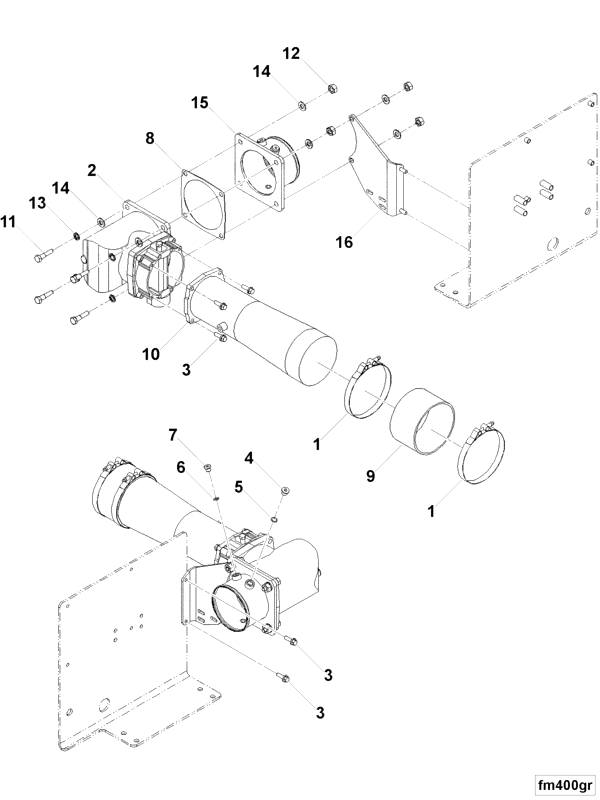 12
14
15
8
2
14
13
11
16
10
3
1
9
1
7
6
4
5
3
3
fm400gr