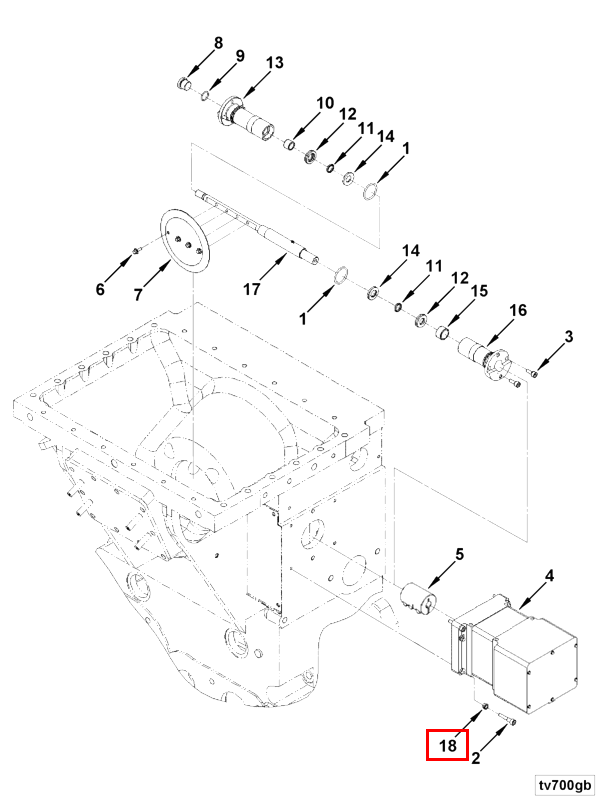 8
9
13
10
12
11
14
1
6
7
17
1
14
11
12
15
16
3
5
4
18
2
tv700gb