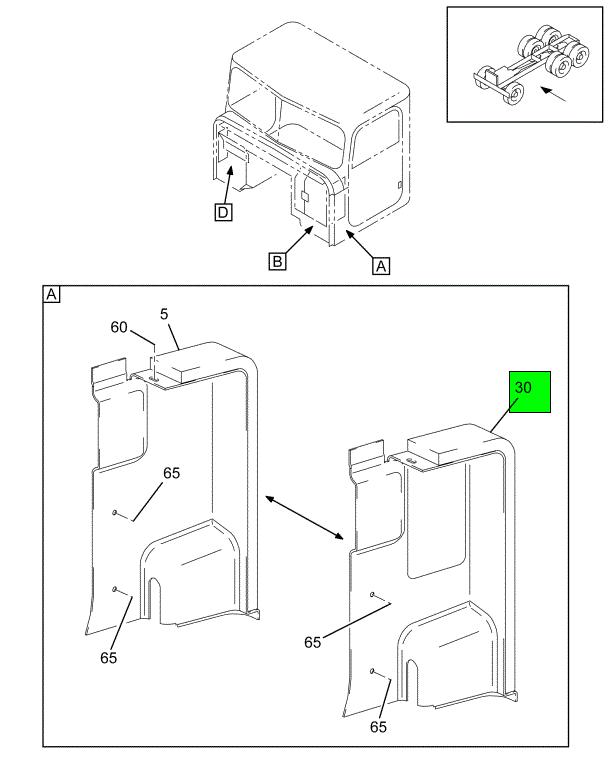 D
B
A
A
60
5
30
65
65
65
65