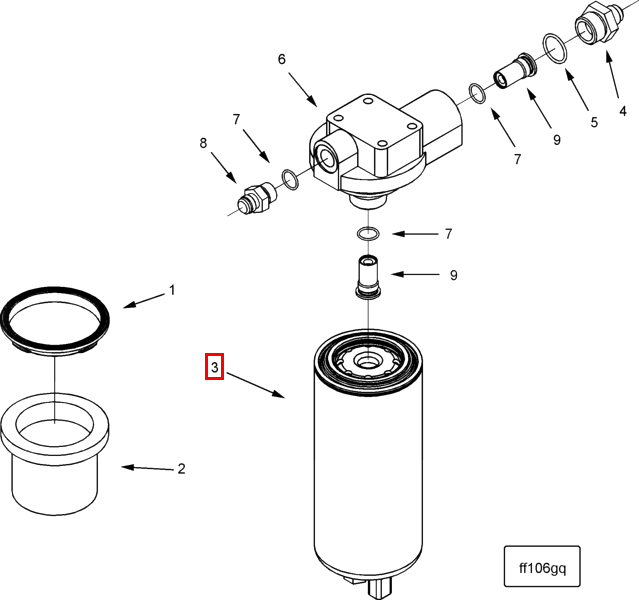 6

7

8

7

9

5

4

7

9

1

3

2

ff106gq