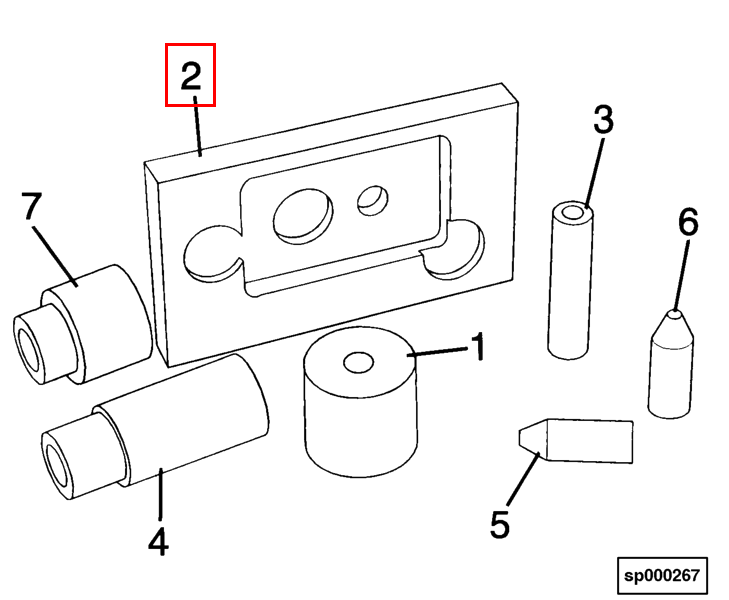 2
3
7
6
1
4
5
sp000267