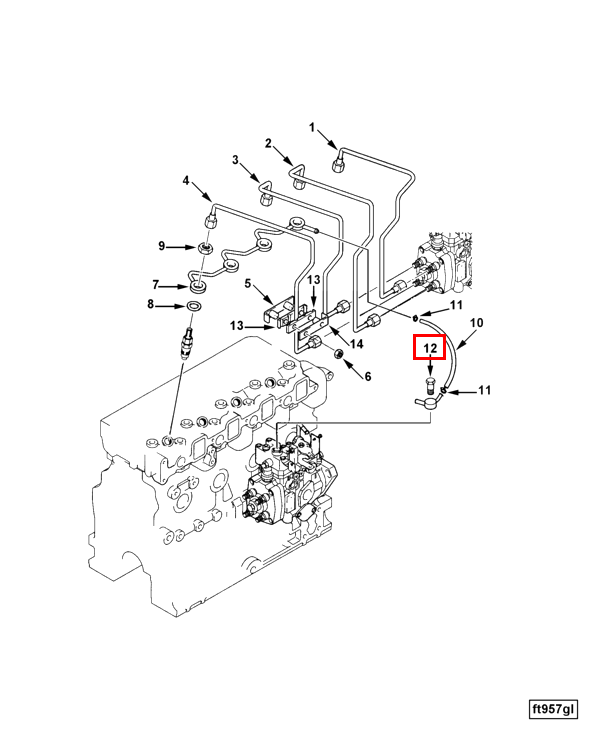 1
2
3
4
9
7
8
5
13
13
14
6
11
10
12
11
ft957gl