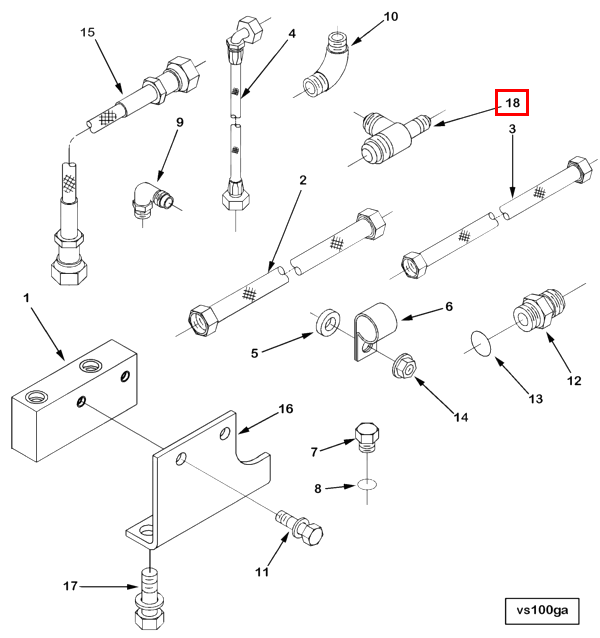 15
4
10
18
9
3
2
1
6
5
12
13
14
16
7
8
11
17
vs100ga