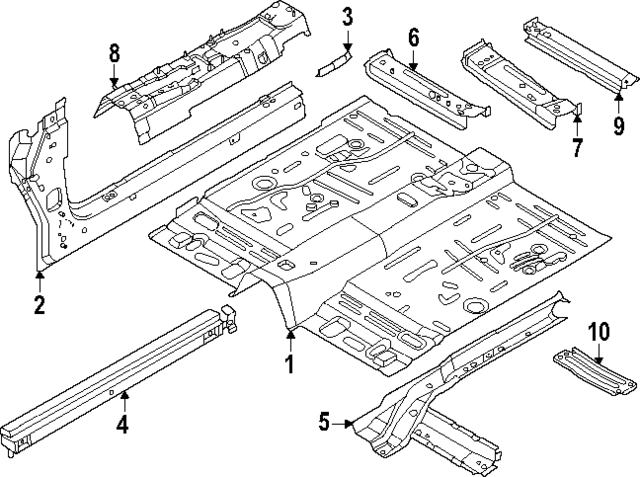 8
3
6
9
7
2
1
10
4
5