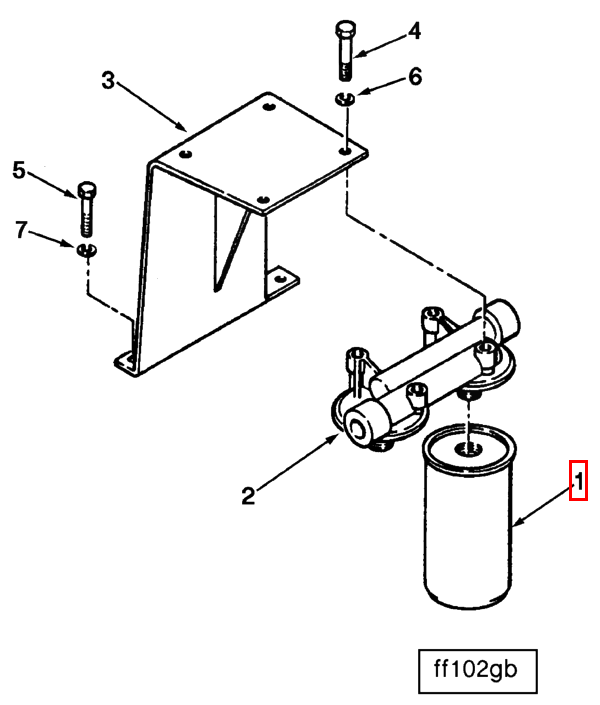 4
3
6
5
7
2
1
ff102gb