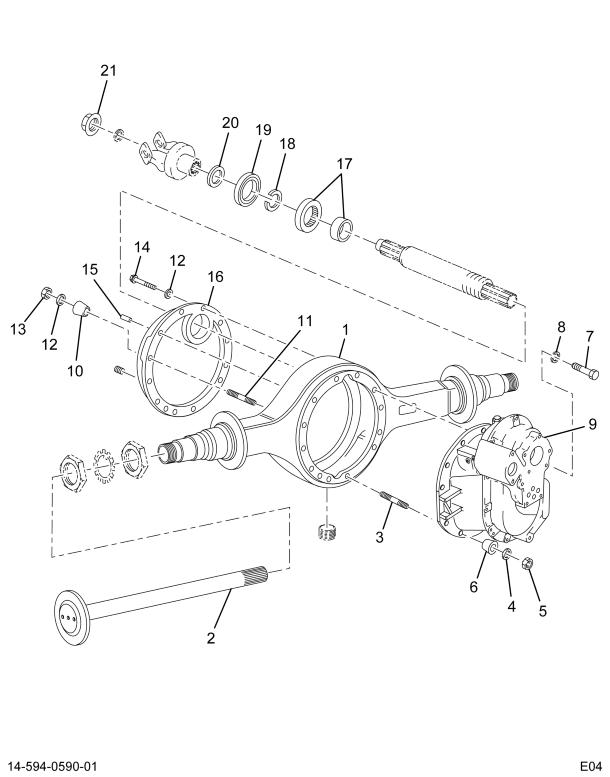 21
20
19
18
17
14
12
15
16
13
12
10
11
1
8
7
9
3
6
4
5
2
14-594-0590-01
E04