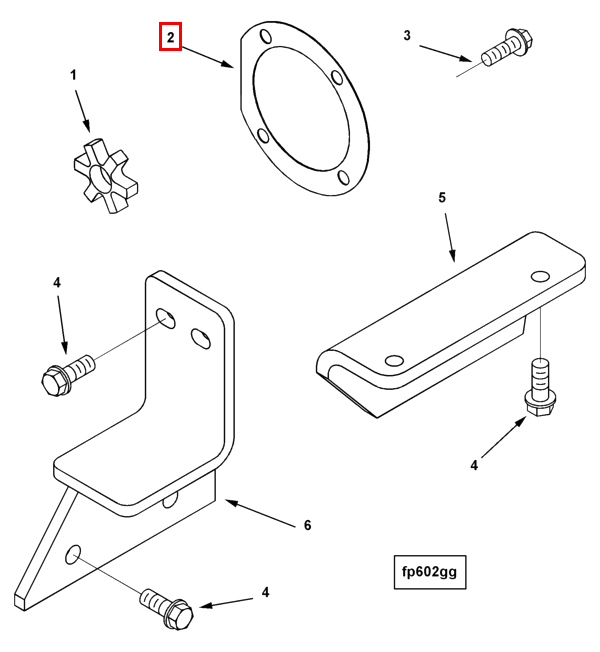 2
3
1
5
4
4
6
4
fp602gg