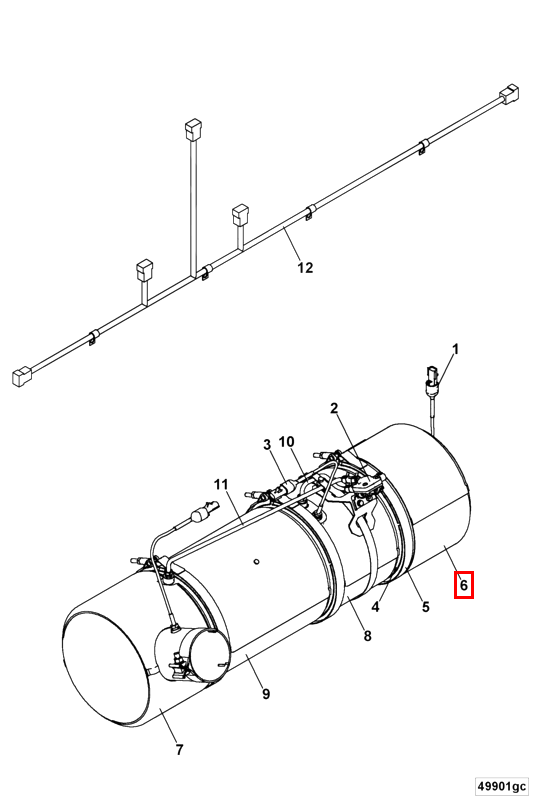 12

1

2

3

10

11

6

5

4

8

9

7

49901gc