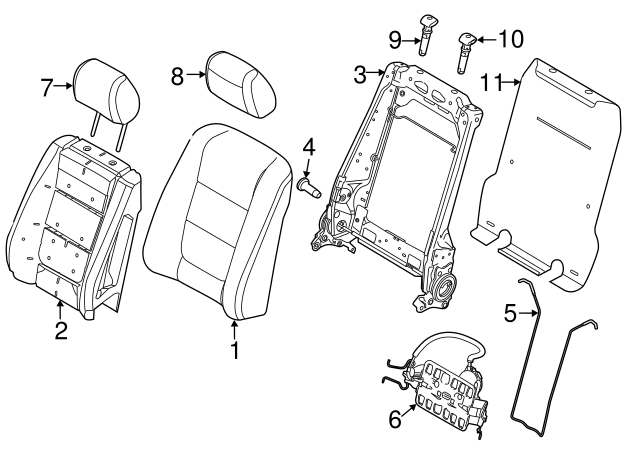 9
10
7
8
3
11
4
2
1
5
6