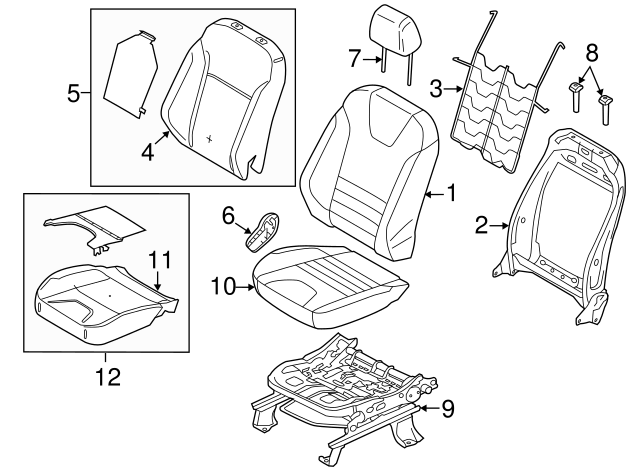 5
4
7
3
8
1
2
6
11
10
12
9