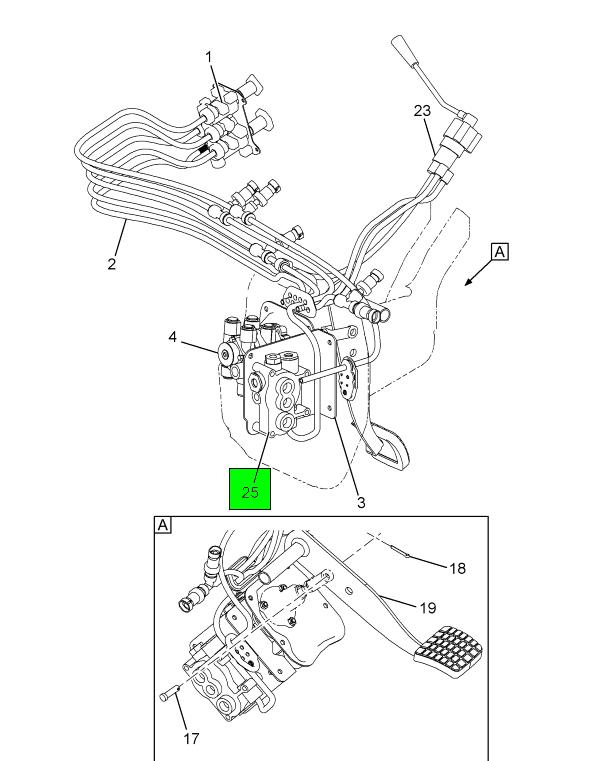 1
23
2
A
4
25
3
A
18
19
17