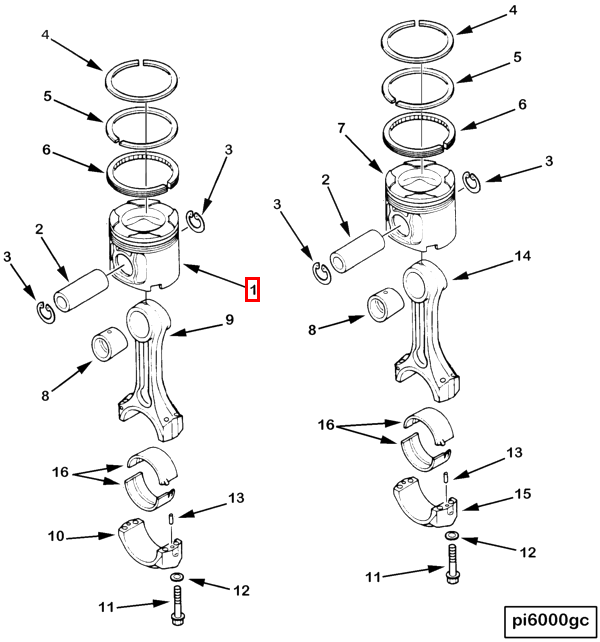 4
5
6
3
2
3
1
9
8
16
13
10
12
11

4
5
6
7
3
2
3
14
8
16
13
15
12
11

pi6000gc