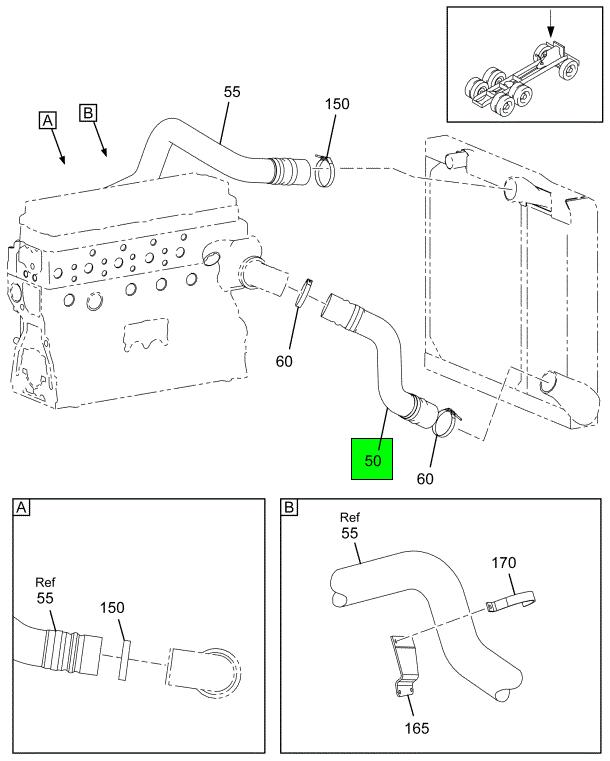 A
B
55
150
60
50
60

A
Ref
55
150

B
Ref
55
170
165