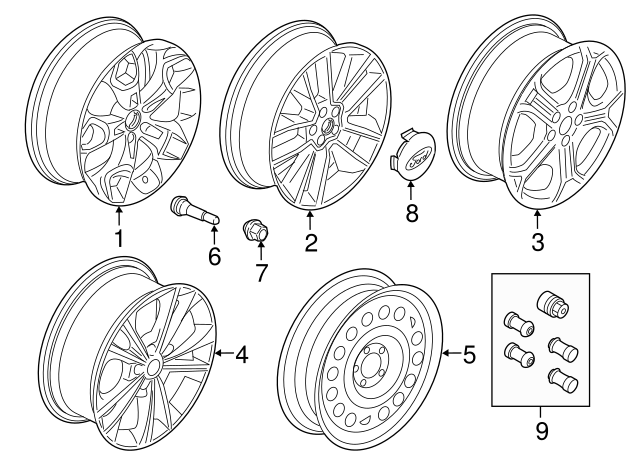 1
6
7
2
8
3
4
5
9