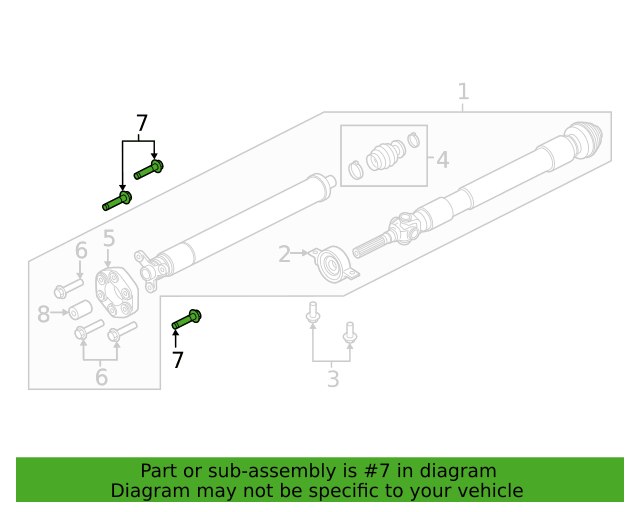 1
7
4
5
6
2
8
7
6
3

Part or sub-assembly is #7 in diagram
Diagram may not be specific to your vehicle