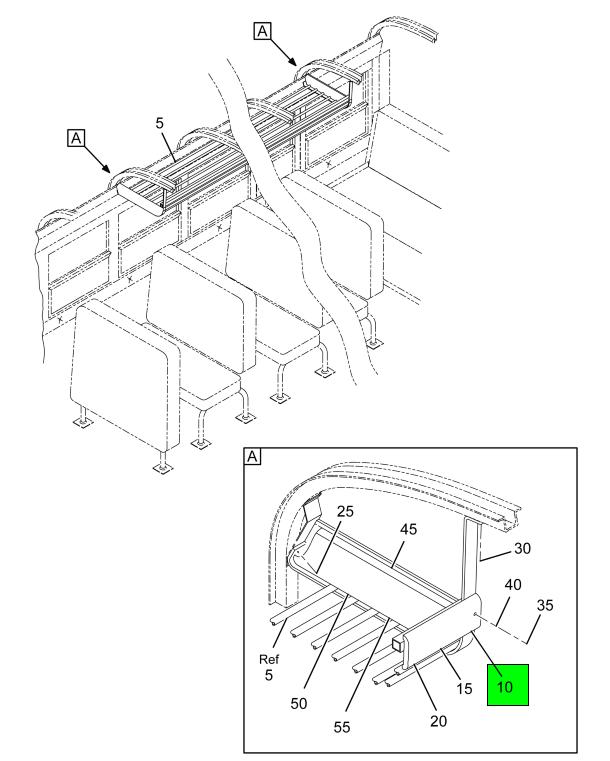 A
A
5
A
25
45
30
40
35
Ref
5
50
55
20
15
10