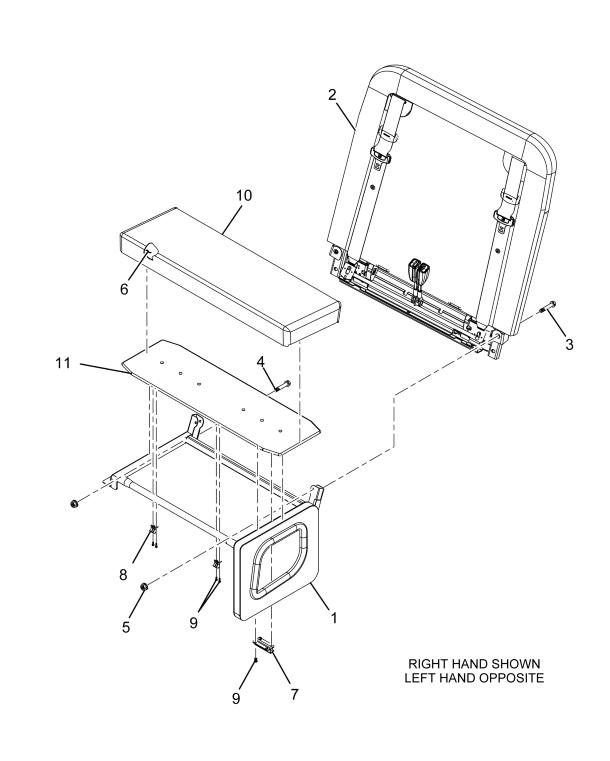 2
10
6
3
11
4
8
5
9
1
9
7
RIGHT HAND SHOWN
LEFT HAND OPPOSITE